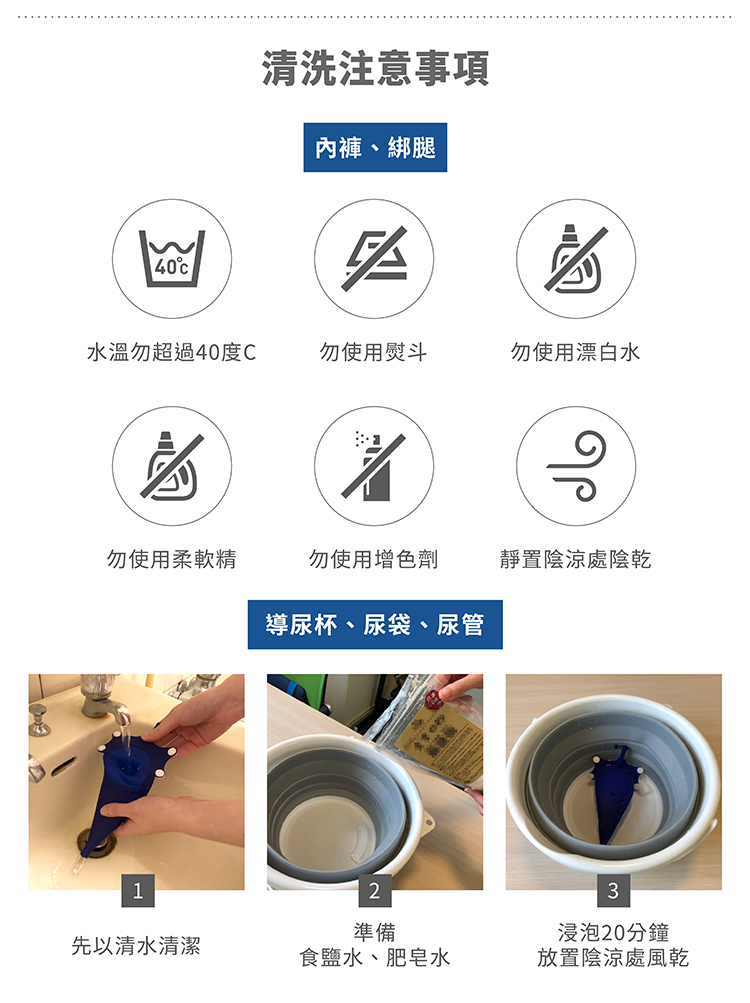 清洗注意事項

內褲、綁腿

40℃

水溫勿超過40度C

勿使用熨斗

勿使用漂白水

勿使用柔軟精

勿使用增色劑

靜置陰涼處陰乾

導尿杯、尿袋、尿管

1

先以清水清潔

2

準備
食鹽水、肥皂水

3

浸泡20分鐘
放置陰涼處風乾