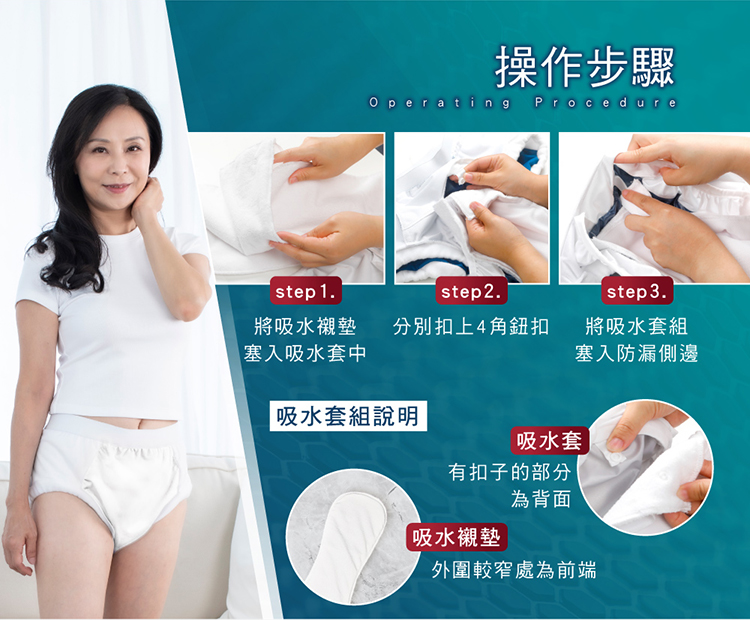 操作步驟
Operating Procedure

step1.
將吸水襯墊塞入吸水套中

step2.
分別扣上4角鈕扣

step3.
將吸水套組塞入防漏側邊

吸水套組說明

吸水套
有扣子的部分為背面

吸水襯墊
外圍較窄處為前端