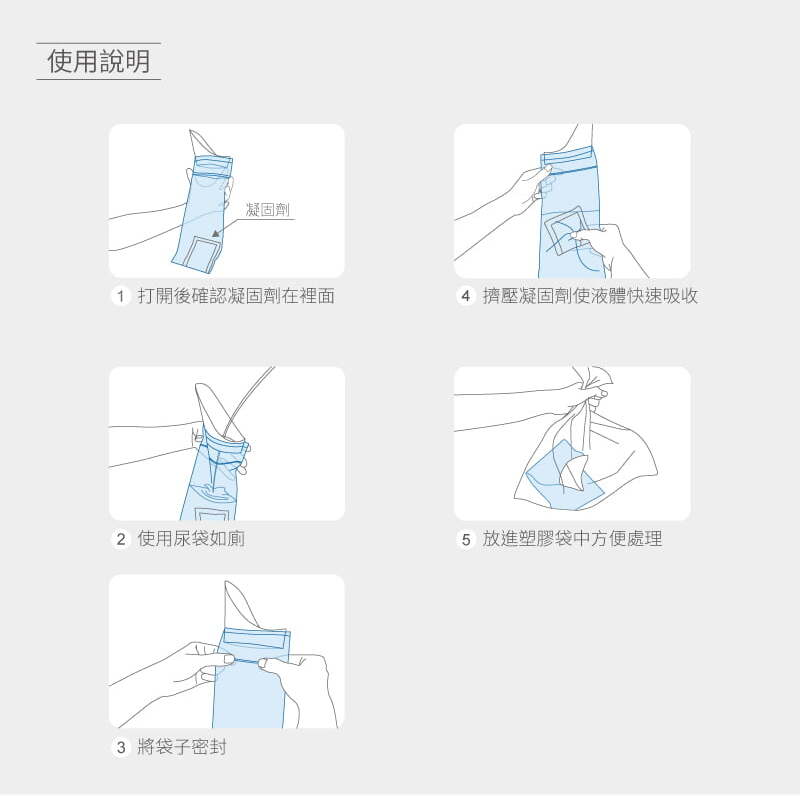 使用說明

凝固劑

1 打開後確認凝固劑在裡面

2 使用尿袋如廁

3 將袋子密封

4 擠壓凝固劑使液體快速吸收

5 放進塑膠袋中方便處理