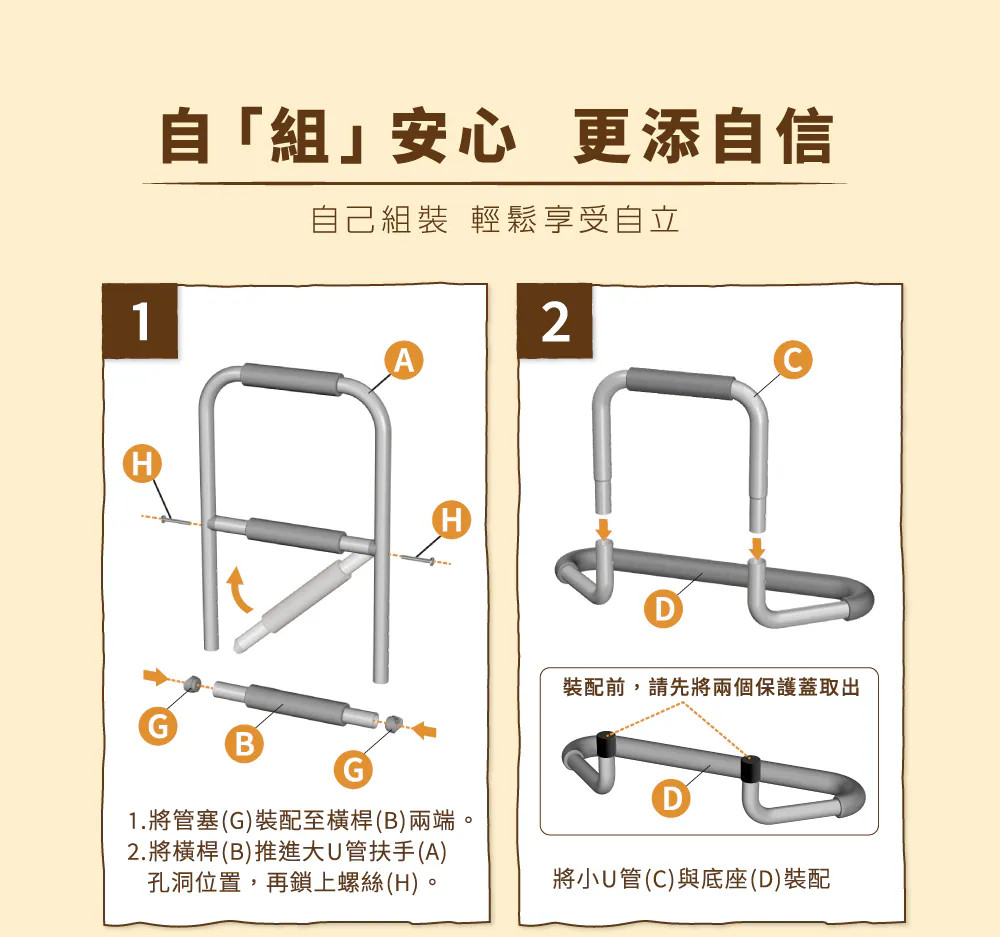 自「組」安心　更添自信

自己組裝　輕鬆享受自立

1

A

H

H

G

B

G

1.將管塞(G)裝配至橫桿(B)兩端。
2.將橫桿(B)推進大U管扶手(A)孔洞位置，再鎖上螺絲(H)。

2

C

D

裝配前，請先將兩個保護蓋取出

D

將小U管(C)與底座(D)裝配