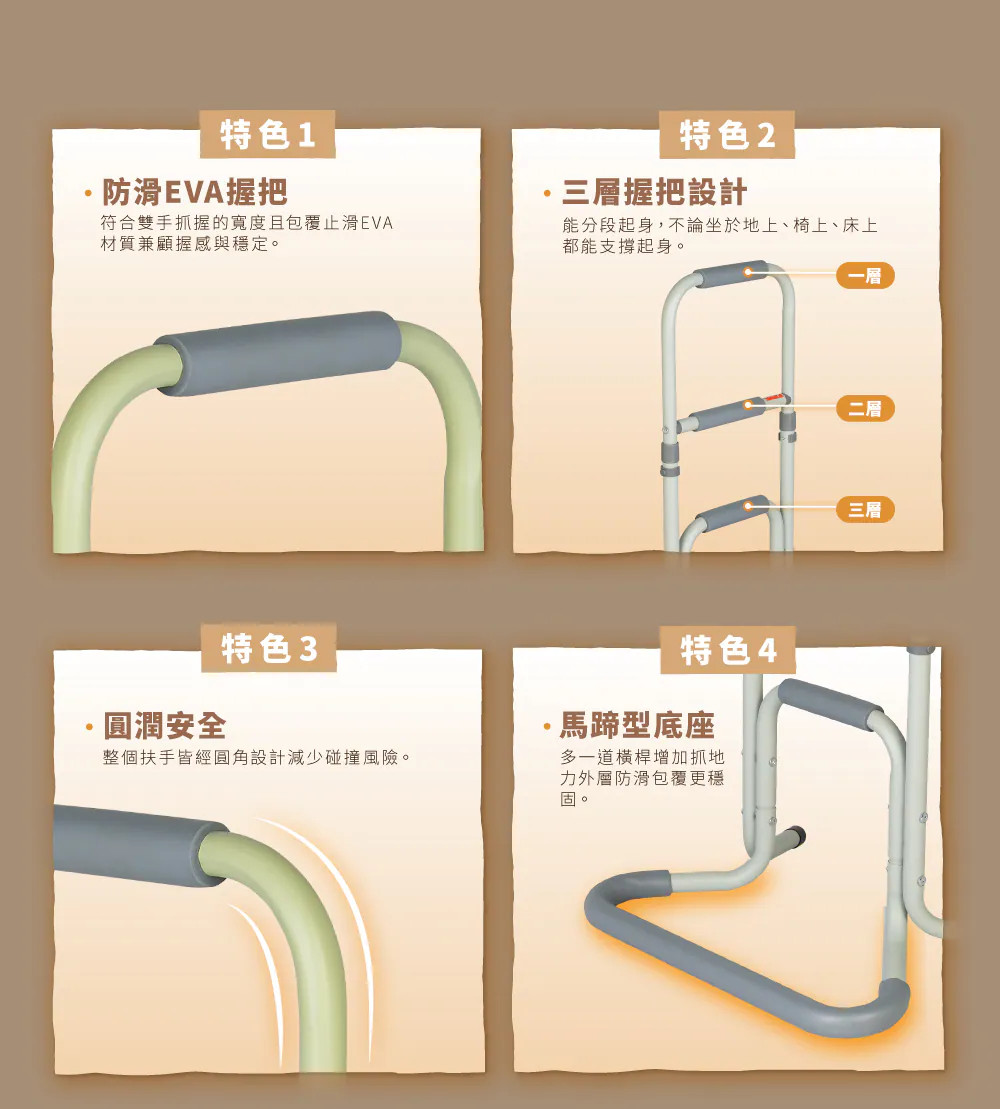 特色1

• 防滑EVA握把

符合雙手抓握的寬度且包覆止滑EVA材質兼顧握感與穩定。

特色2

• 三層握把設計

能分段起身，不論坐於地上、椅上、床上都能支撐起身。

一層

二層

三層

特色3

• 圓潤安全

整個扶手皆經圓角設計減少碰撞風險。

特色4

• 馬蹄型底座

多一道橫桿增加抓地力外層防滑包覆更穩固。