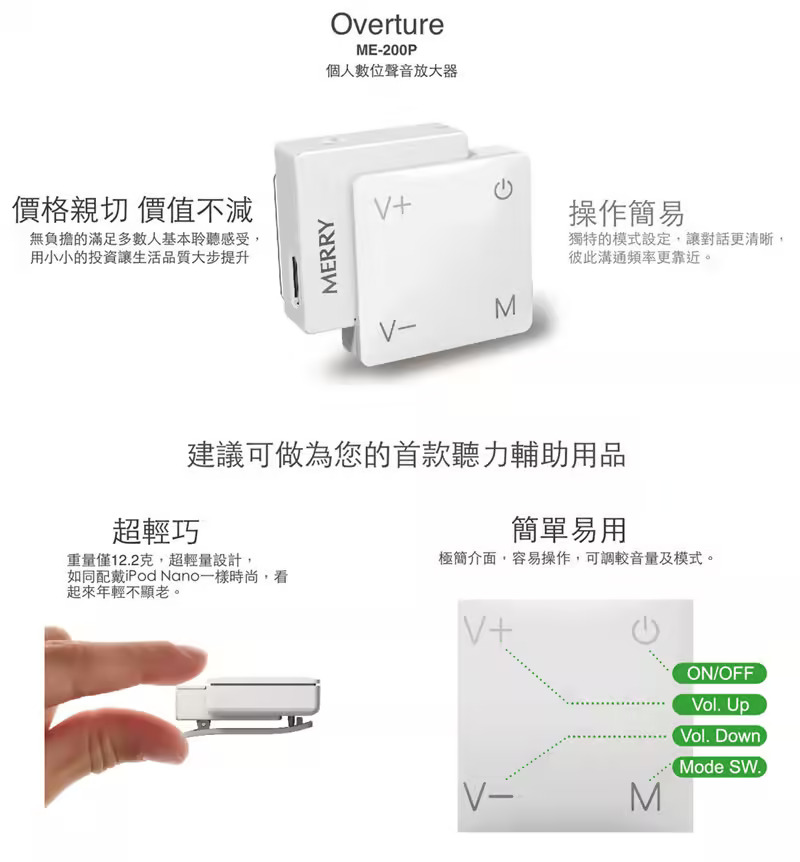 Overture
ME-200P
個人數位聲音放大器

價格親切 價值不減
無負擔的滿足多數人基本聆聽感受，用小小的投資讓生活品質大步提升

MERRY
V+
V−
M

操作簡易
獨特的模式設定，讓對話更清晰，彼此溝通頻率更靠近。

建議可做為您的首款聽力輔助用品

超輕巧
重量僅12.2克，超輕量設計，如同配戴iPod Nano一樣時尚，看起來年輕不顯老。

簡單易用
極簡介面，容易操作，可調較音量及模式。

V+
V−
M
ON/OFF
Vol. Up
Vol. Down
Mode SW.