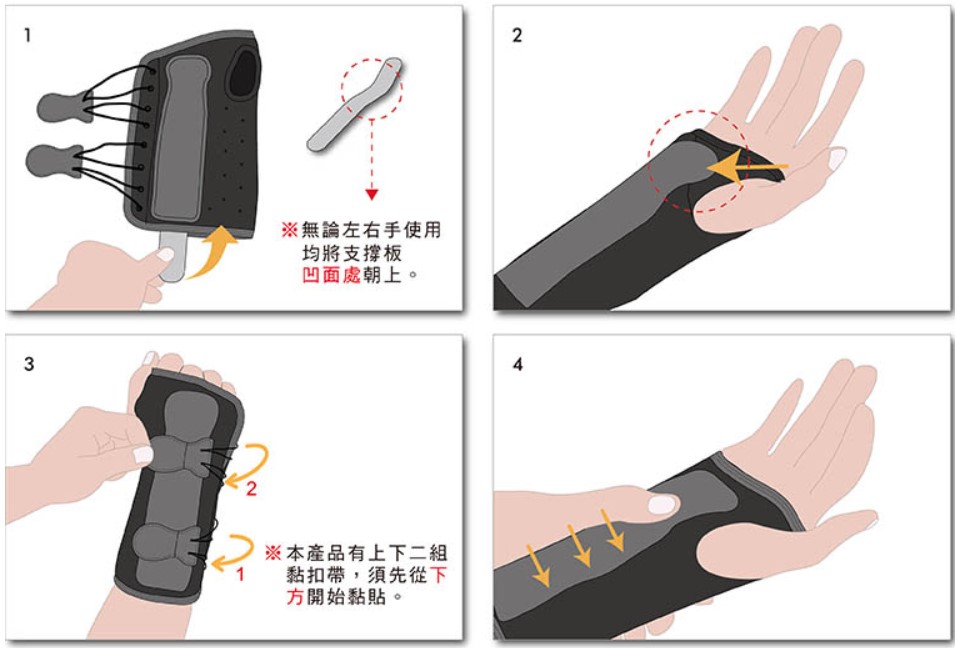 1

※無論左右手使用均將支撐板凹面處朝上。

2

3

2

1

※本產品有上下二組黏扣帶，須先從下方開始黏貼。

4