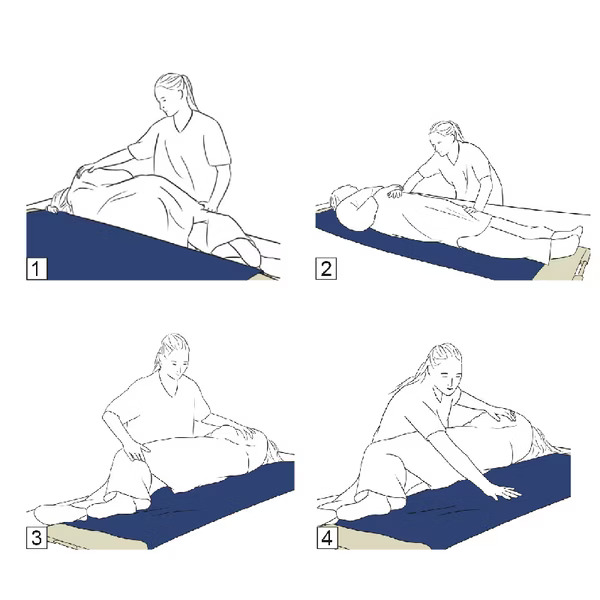 1

2

3

4