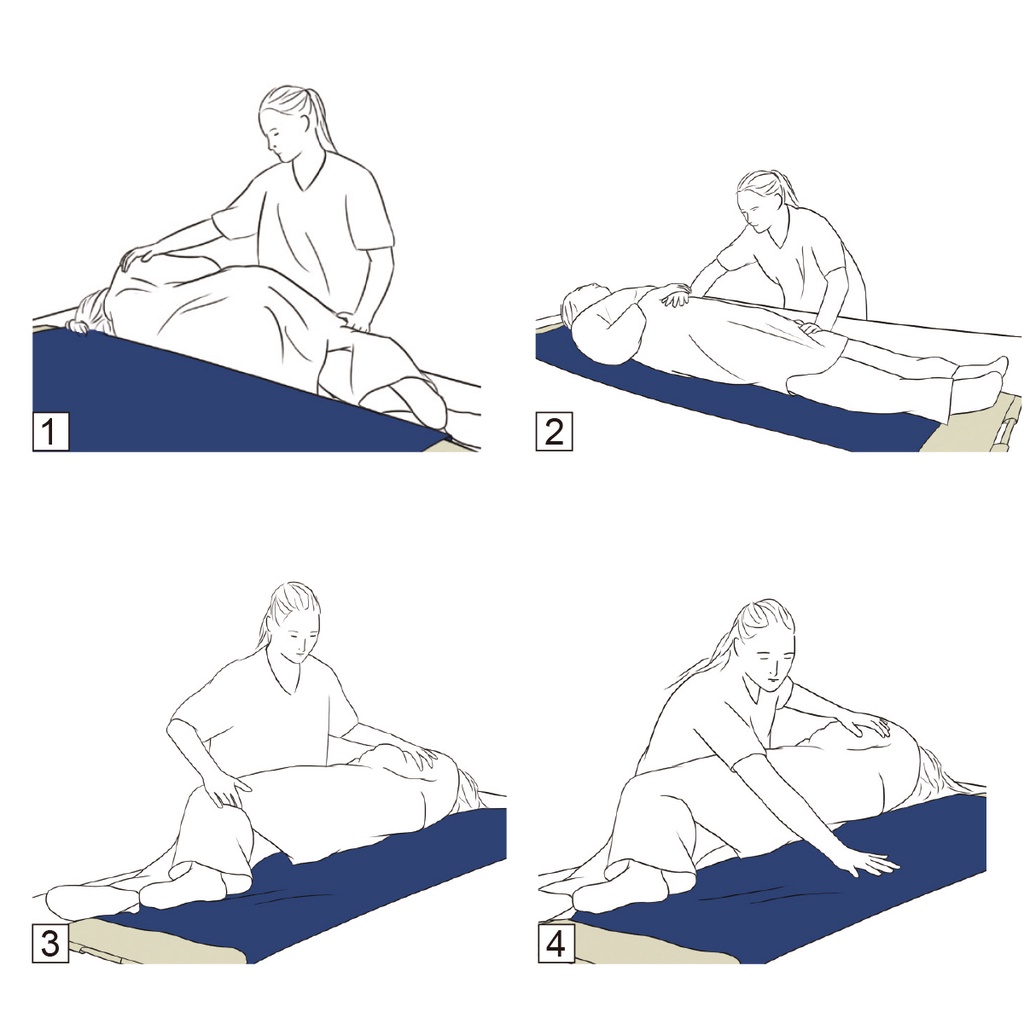 1

2

3

4